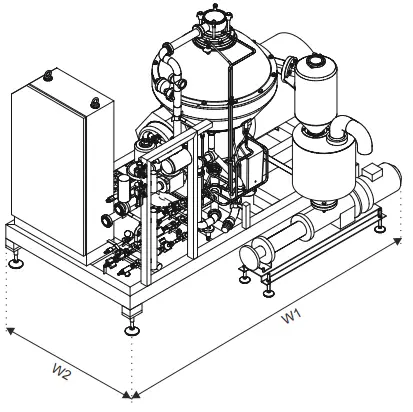 W1

W2